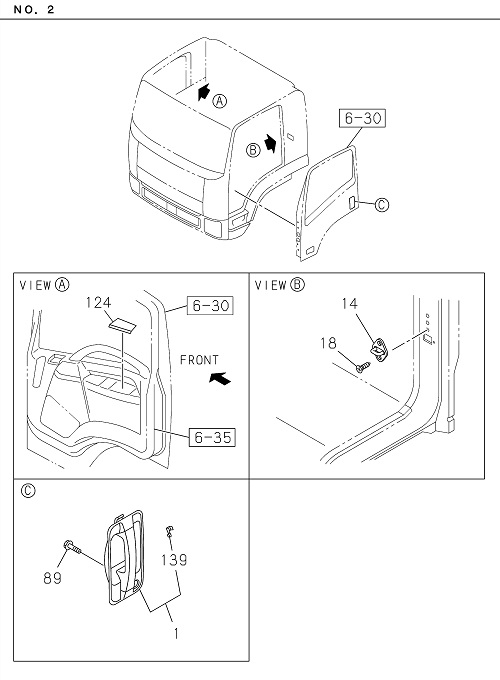 NO. 2

A

B

6-30

C

VIEW A

124

6-30

FRONT

6-35

VIEW B

14

18

C

89

139

1